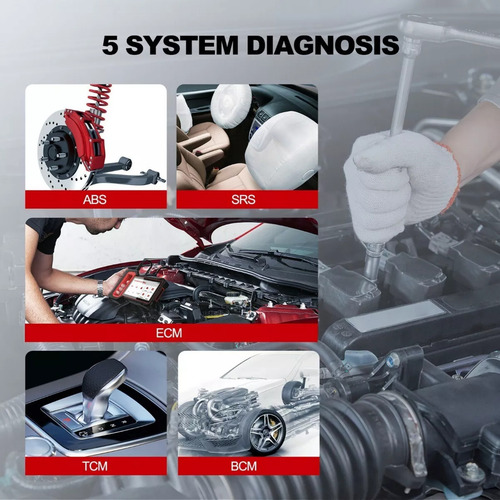 5 SYSTEM DIAGNOSIS

ABS

SRS

ECM

TCM

BCM