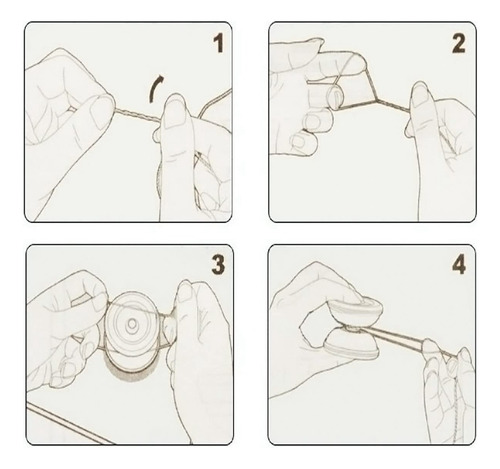 1

2

3

4