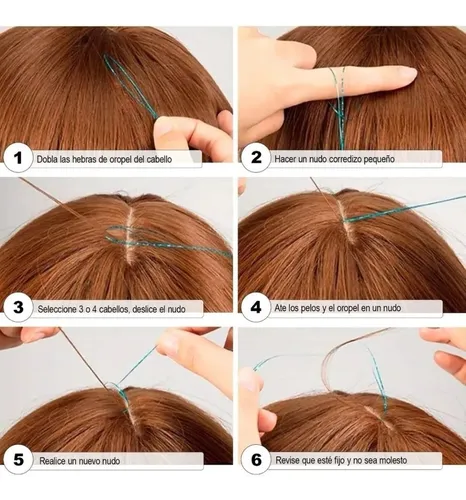 1 Dobla las hebras de oropel del cabello

2 Hacer un nudo corredizo pequeño

3 Seleccione 3 o 4 cabellos, deslice el nudo

4 Ate los pelos y el oropel en un nudo

5 Realice un nuevo nudo

6 Revise que esté fijo y no sea molesto