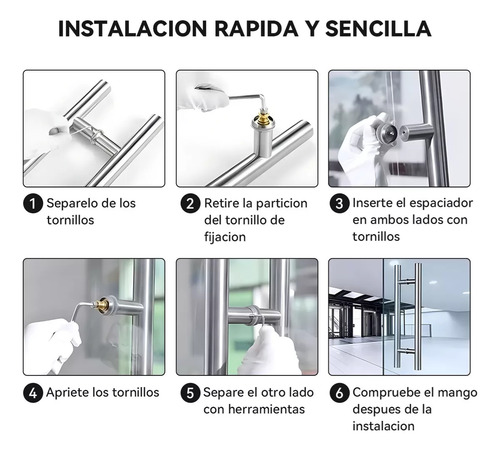 INSTALACION RAPIDA Y SENCILLA

1 Separelo de los tornillos

2 Retire la particion del tornillo de fijacion

3 Inserte el espaciador en ambos lados con tornillos

4 Apriete los tornillos

5 Separe el otro lado con herramientas

6 Compruebe el mango despues de la instalacion