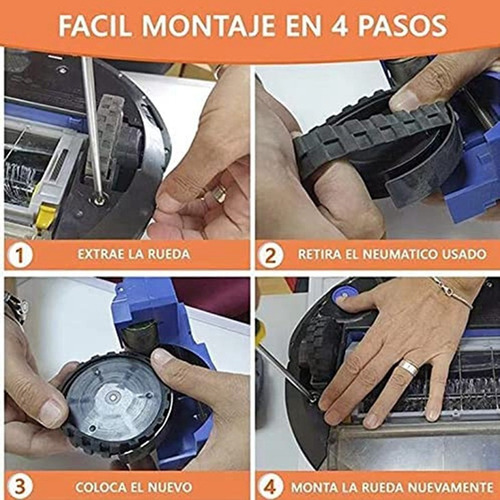 FACIL MONTAJE EN 4 PASOS

1 EXTRAE LA RUEDA

2 RETIRA EL NEUMATICO USADO

3 COLOCA EL NUEVO

4 MONTA LA RUEDA NUEVAMENTE