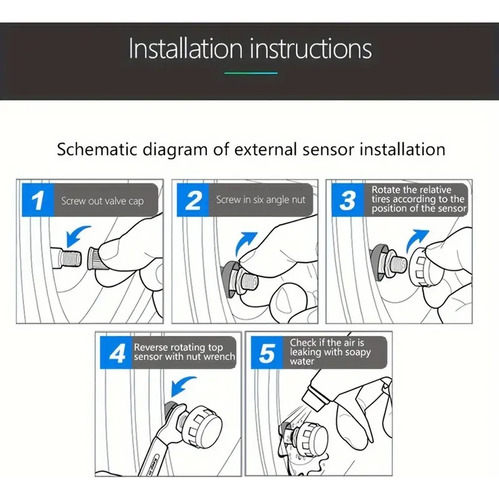 Installation instructions

Schematic diagram of external sensor installation

1 Screw out valve cap

2 Screw in six angle nut

3 Rotate the relative tires according to the position of the sensor

4 Reverse rotating top sensor with nut wrench

5 Check if the air is leaking with soapy water