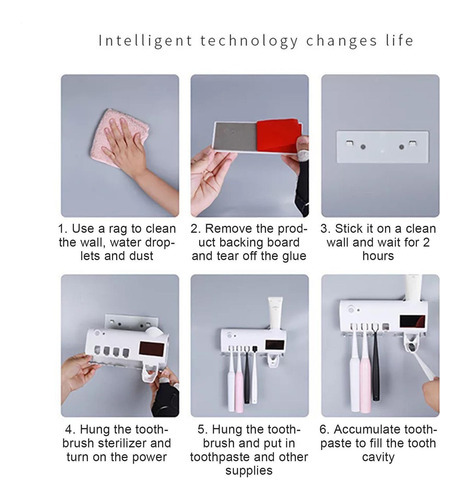 Intelligent technology changes life

1. Use a rag to clean the wall, water droplets and dust

2. Remove the product backing board and tear off the glue

3. Stick it on a clean wall and wait for 2 hours

4. Hung the toothbrush sterilizer and turn on the power

5. Hung the toothbrush and put in toothpaste and other supplies

6. Accumulate toothpaste to fill the tooth cavity