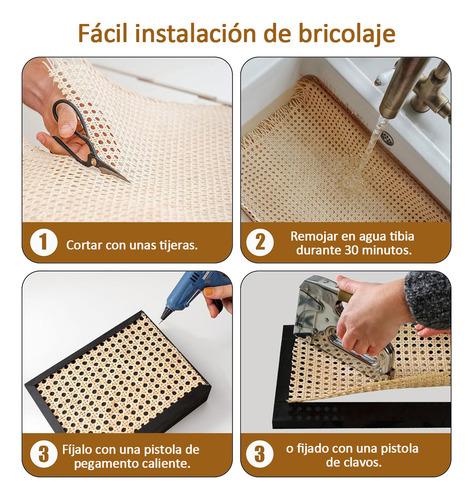 Fácil instalación de bricolaje

1 Cortar con unas tijeras.

2 Remojar en agua tibia durante 30 minutos.

3 Fíjalo con una pistola de pegamento caliente.

3 o fijado con una pistola de clavos.