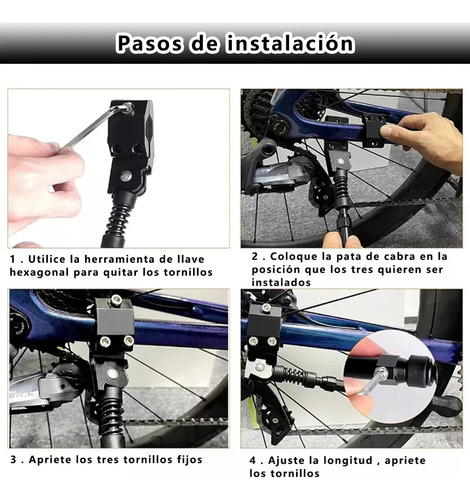 Pasos de instalación

1 . Utilice la herramienta de llave hexagonal para quitar los tornillos

2 . Coloque la pata de cabra en la posición que los tres quieren ser instalados

3 . Apriete los tres tornillos fijos

4 . Ajuste la longitud , apriete los tornillos