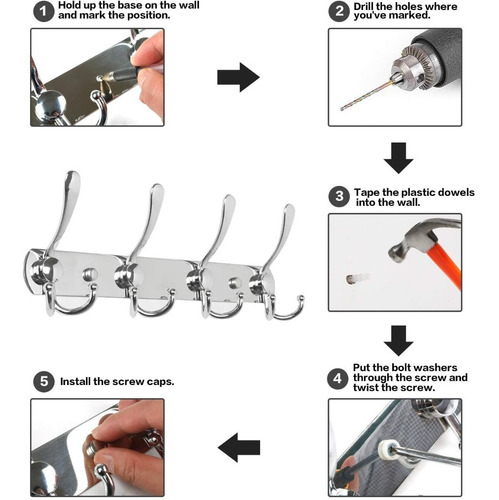 1 Hold up the base on the wall and mark the position.

2 Drill the holes where you've marked.

3 Tape the plastic dowels into the wall.

4 Put the bolt washers through the screw and twist the screw.

5 Install the screw caps.