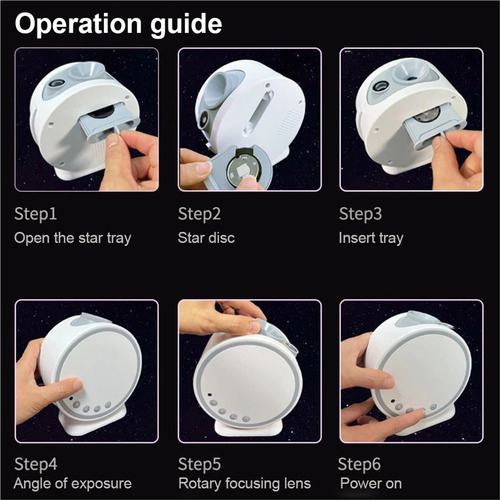 Operation guide

Step1
Open the star tray

Step2
Star disc

Step3
Insert tray

Step4
Angle of exposure

Step5
Rotary focusing lens

Step6
Power on