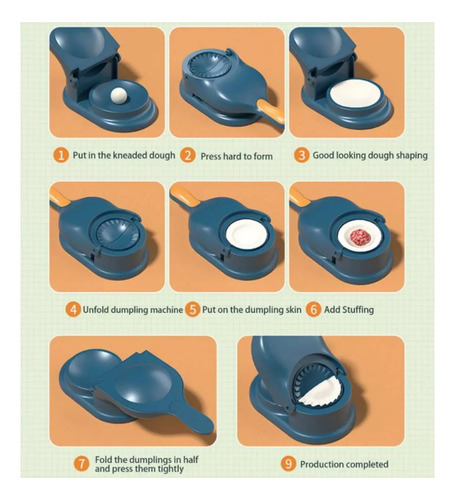 1 Put in the kneaded dough
2 Press hard to form
3 Good looking dough shaping

4 Unfold dumpling machine
5 Put on the dumpling skin
6 Add Stuffing

7 Fold the dumplings in half and press them tightly
9 Production completed