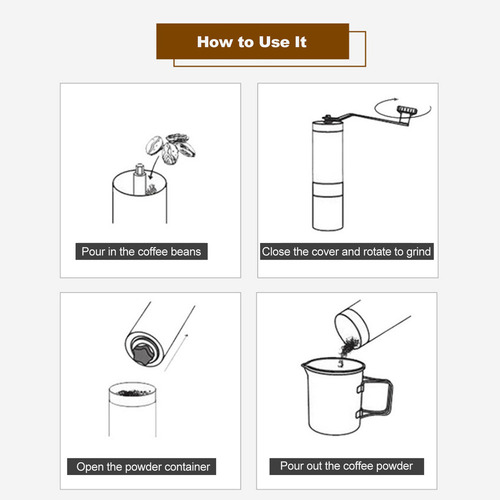 How to Use It

Pour in the coffee beans

Close the cover and rotate to grind

Open the powder container

Pour out the coffee powder