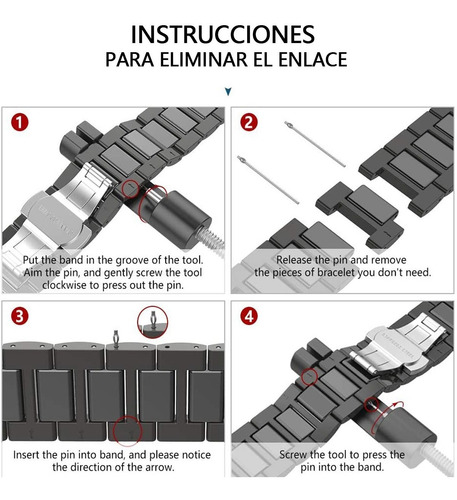 INSTRUCCIONES
PARA ELIMINAR EL ENLACE

1
Put the band in the groove of the tool. Aim the pin, and gently screw the tool clockwise to press out the pin.

2
Release the pin and remove the pieces of bracelet you don't need.

3
Insert the pin into band, and please notice the direction of the arrow.

4
Screw the tool to press the pin into the band.