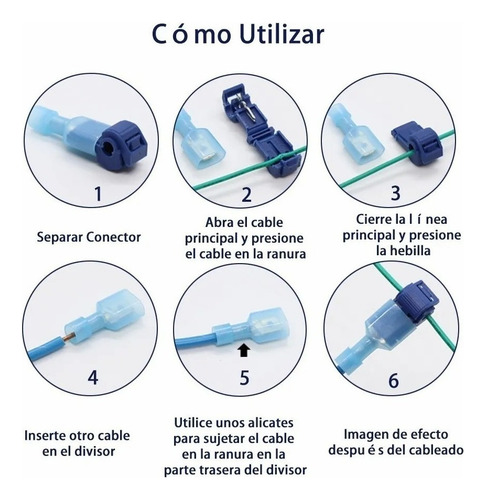 C ó mo Utilizar

1

Separar Conector

2

Abra el cable principal y presione el cable en la ranura

3

Cierre la l í nea principal y presione la hebilla

4

Inserte otro cable en el divisor

5

Utilice unos alicates para sujetar el cable en la ranura en la parte trasera del divisor

6

Imagen de efecto despu é s del cableado