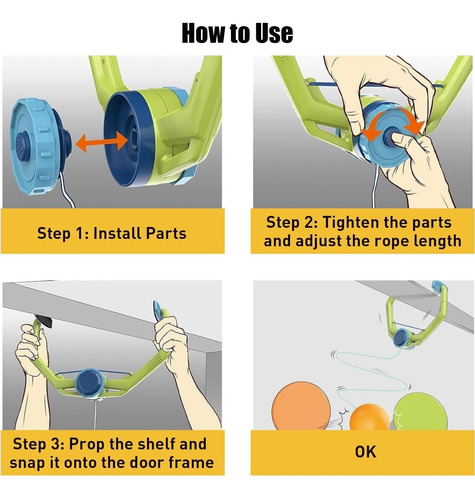 How to Use

Step 1: Install Parts

Step 2: Tighten the parts and adjust the rope length

Step 3: Prop the shelf and snap it onto the door frame

OK