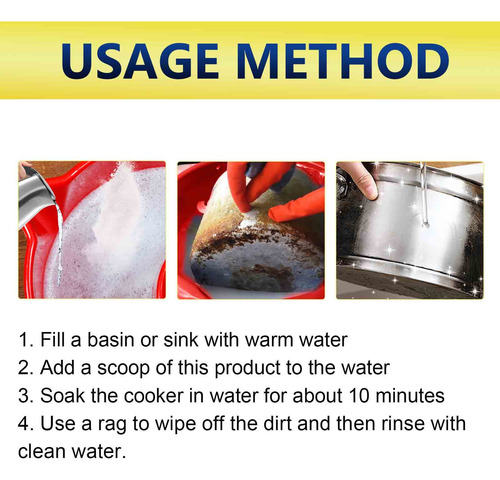 USAGE METHOD

1. Fill a basin or sink with warm water
2. Add a scoop of this product to the water
3. Soak the cooker in water for about 10 minutes
4. Use a rag to wipe off the dirt and then rinse with clean water.