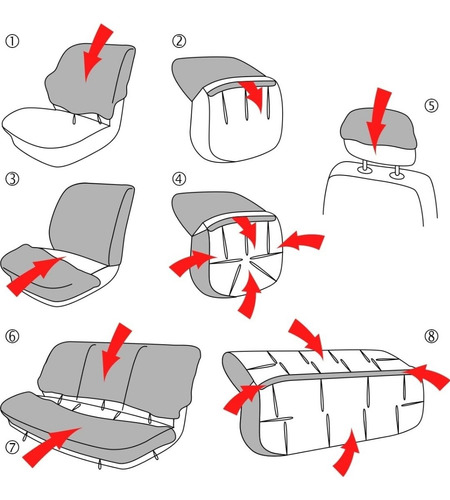 ①
②
⑤
③
④
⑥
⑧
⑦