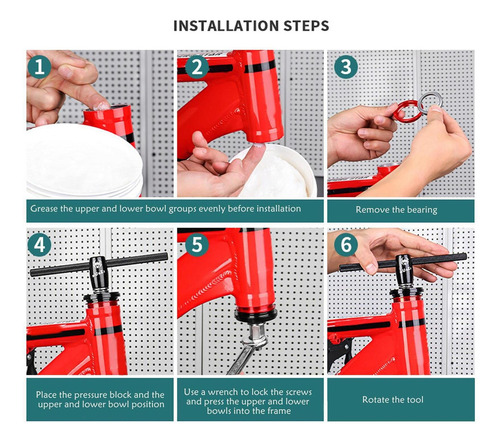 INSTALLATION STEPS

1

2

3

Grease the upper and lower bowl groups evenly before installation

Remove the bearing

4

5

6

Place the pressure block and the upper and lower bowl position

Use a wrench to lock the screws and press the upper and lower bowls into the frame

Rotate the tool