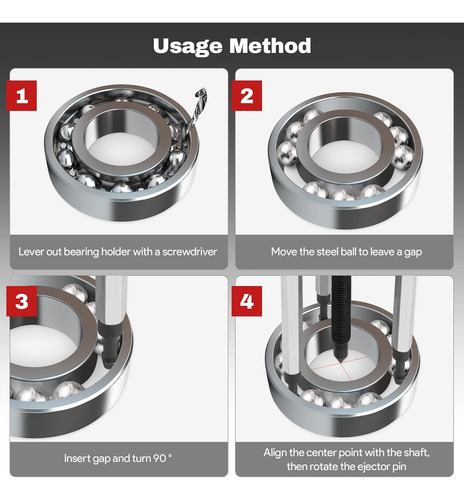 Usage Method

1

Lever out bearing holder with a screwdriver

2

Move the steel ball to leave a gap

3

Insert gap and turn 90 °

4

Align the center point with the shaft, then rotate the ejector pin