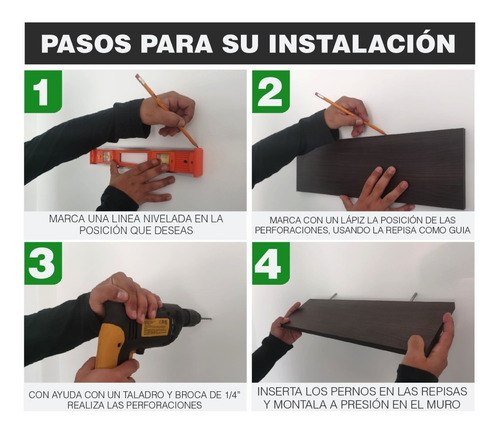 PASOS PARA SU INSTALACIÓN

1

MARCA UNA LINEA NIVELADA EN LA POSICIÓN QUE DESEAS

2

MARCA CON UN LÁPIZ LA POSICIÓN DE LAS PERFORACIONES, USANDO LA REPISA COMO GUIA

3

CON AYUDA CON UN TALADRO Y BROCA DE 1/4" REALIZA LAS PERFORACIONES

4

INSERTA LOS PERNOS EN LAS REPISAS Y MONTALA A PRESIÓN EN EL MURO