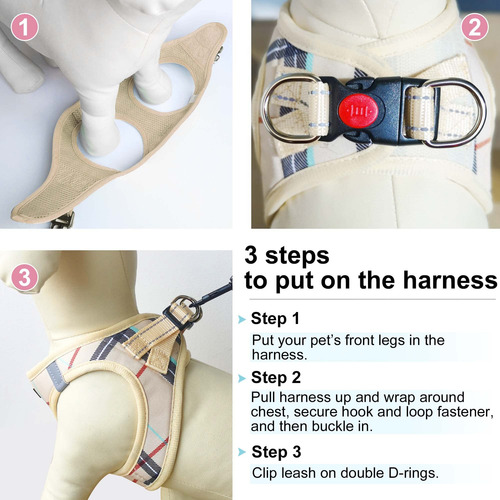 1

2

3

3 steps
to put on the harness

Step 1
Put your pet's front legs in the harness.

Step 2
Pull harness up and wrap around chest, secure hook and loop fastener, and then buckle in.

Step 3
Clip leash on double D-rings.