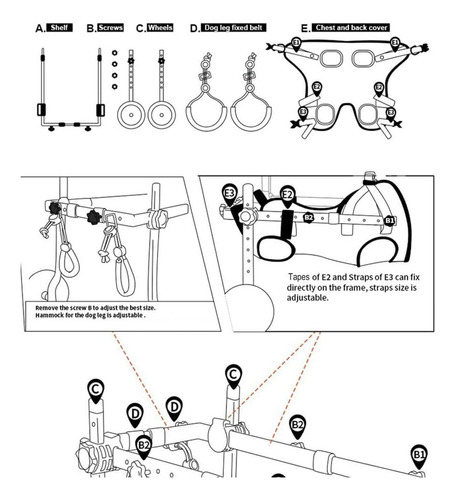 A. Shelf B. Screws C. Wheels D. Dog leg fixed belt E. Chest and back cover

E1 E1 E2 E2 E3 E3

Remove the screw B to adjust the best size. Hammock for the dog leg is adjustable .

E3 E2 B2 B1

Tapes of E2 and Straps of E3 can fix directly on the frame, straps size is adjustable.

C C D D B2 B2 B1