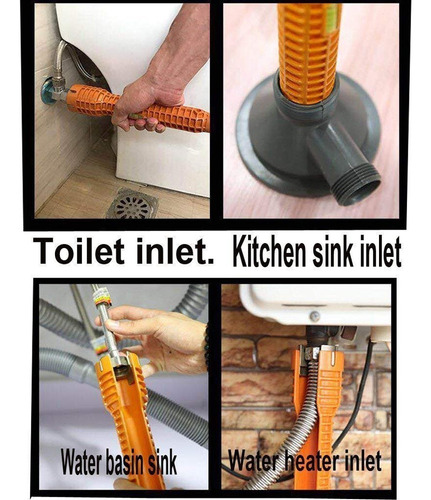 Toilet inlet. Kitchen sink inlet

Water basin sink

Water heater inlet