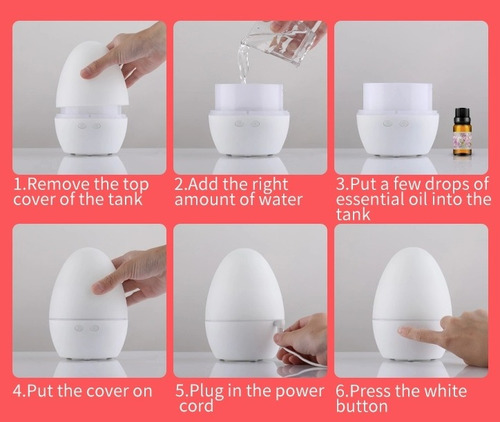 1.Remove the top cover of the tank

2.Add the right amount of water

3.Put a few drops of essential oil into the tank

4.Put the cover on

5.Plug in the power cord

6.Press the white button