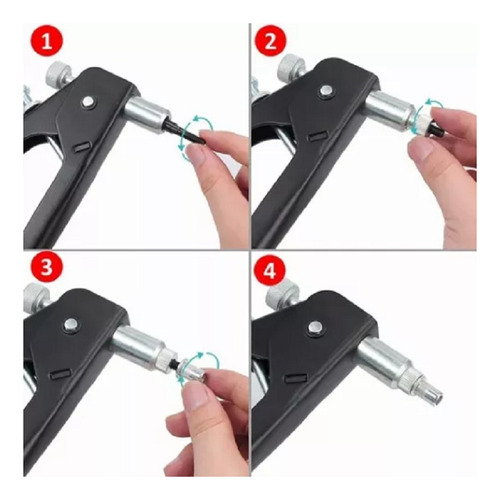 1

2

3

4