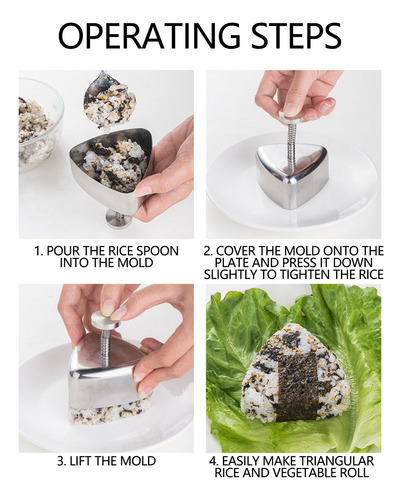 OPERATING STEPS

1. POUR THE RICE SPOON INTO THE MOLD

2. COVER THE MOLD ONTO THE PLATE AND PRESS IT DOWN SLIGHTLY TO TIGHTEN THE RICE

3. LIFT THE MOLD

4. EASILY MAKE TRIANGULAR RICE AND VEGETABLE ROLL