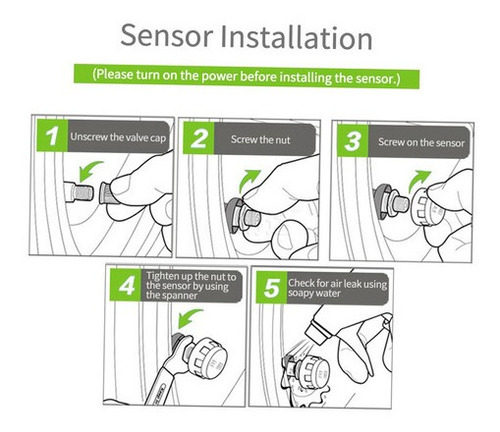 Sensor Installation

(Please turn on the power before installing the sensor.)

1 Unscrew the valve cap

2 Screw the nut

3 Screw on the sensor

4 Tighten up the nut to the sensor by using the spanner

5 Check for air leak using soapy water