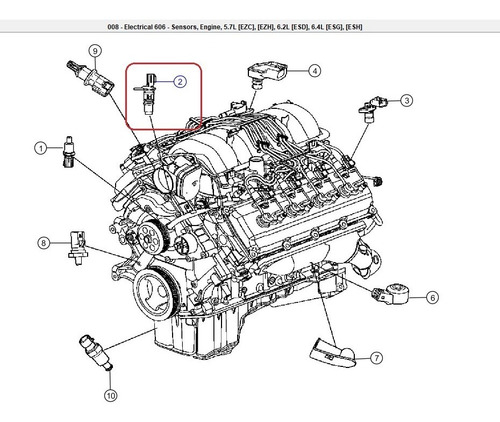 008 - Electrical 606 - Sensors, Engine, 5.7L [EZC], [EZH], 6.2L [ESD], 6.4L [ESG], [ESH]

9
2
4
3
1
8
6
7
10