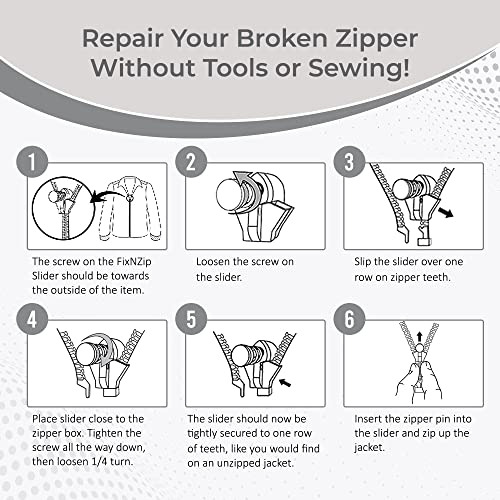 Repair Your Broken Zipper Without Tools or Sewing!

1

The screw on the FixNZip Slider should be towards the outside of the item.

2

Loosen the screw on the slider.

3

Slip the slider over one row on zipper teeth.

4

Place slider close to the zipper box. Tighten the screw all the way down, then loosen 1/4 turn.

5

The slider should now be tightly secured to one row of teeth, like you would find on an unzipped jacket.

6

Insert the zipper pin into the slider and zip up the jacket.