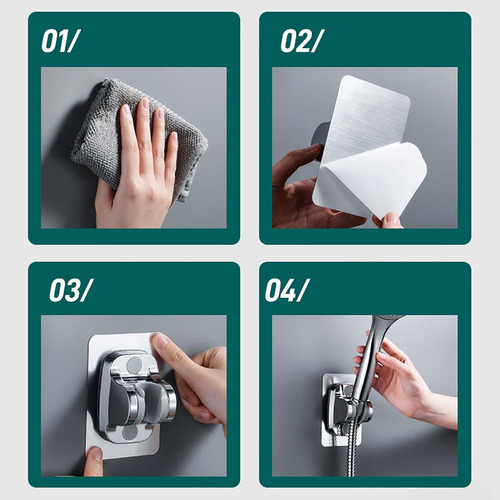 01/

02/

03/

04/