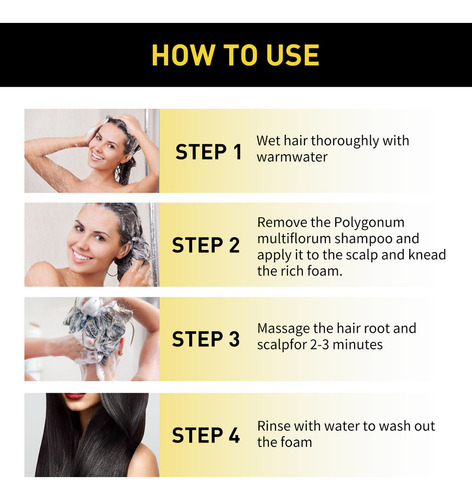 HOW TO USE

STEP 1
Wet hair thoroughly with warmwater

STEP 2
Remove the Polygonum multiflorum shampoo and apply it to the scalp and knead the rich foam.

STEP 3
Massage the hair root and scalpfor 2-3 minutes

STEP 4
Rinse with water to wash out the foam