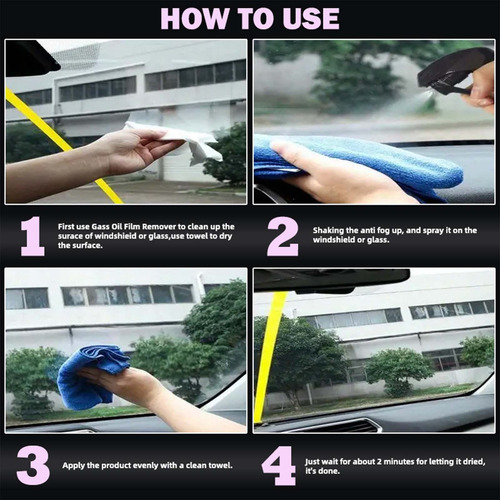 HOW TO USE

1 First use Gass Oil Film Remover to clean up the surace of windshield or glass,use towel to dry the surface.

2 Shaking the anti fog up, and spray it on the windshield or glass.

3 Apply the product evenly with a clean towel.

4 Just wait for about 2 minutes for letting it dried, it's done.