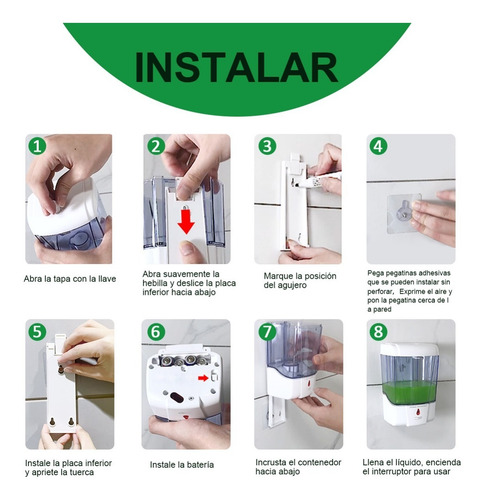 INSTALAR

1

Abra la tapa con la llave

2

Abra suavemente la hebilla y deslice la placa inferior hacia abajo

3

Marque la posición del agujero

4

Pega pegatinas adhesivas que se pueden instalar sin perforar, Exprime el aire y pon la pegatina cerca de l a pared

5

Instale la placa inferior y apriete la tuerca

6

Instale la batería

7

Incrusta el contenedor hacia abajo

8

Llena el líquido, encienda el interruptor para usar