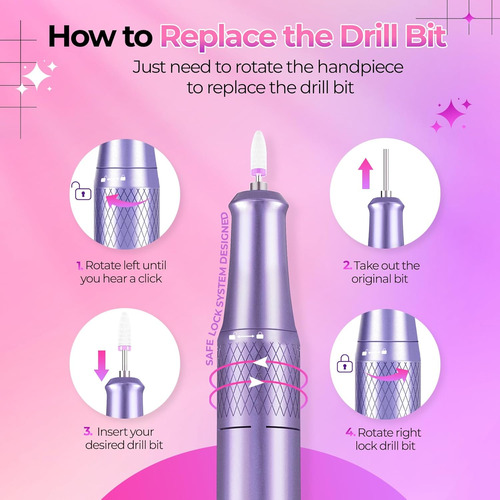 How to Replace the Drill Bit
Just need to rotate the handpiece to replace the drill bit

1. Rotate left until you hear a click

2. Take out the original bit

SAFE LOCK SYSTEM DESIGNED

3. Insert your desired drill bit

4. Rotate right lock drill bit