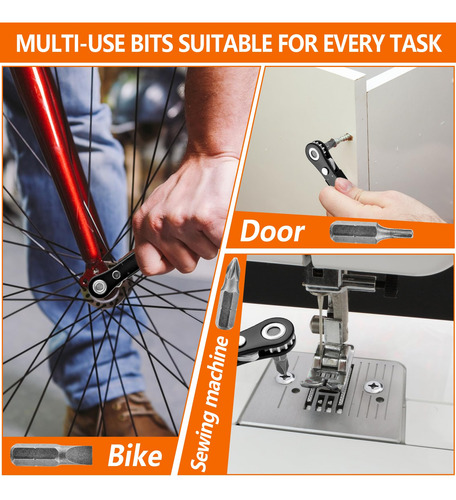 MULTI-USE BITS SUITABLE FOR EVERY TASK

Door

Sewing machine

Bike