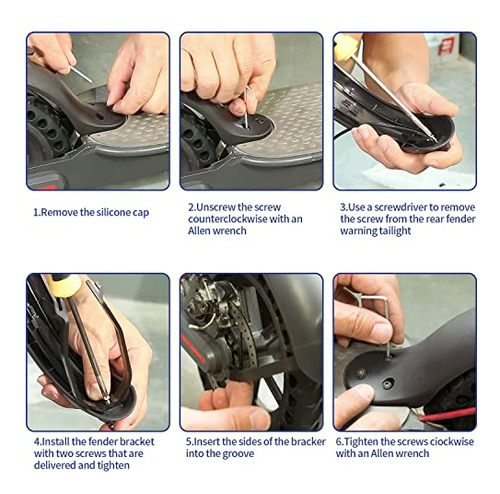 1.Remove the silicone cap

2.Unscrew the screw counterclockwise with an Allen wrench

3.Use a screwdriver to remove the screw from the rear fender warning tailight

4.Install the fender bracket with two screws that are delivered and tighten

5.Insert the sides of the bracker into the groove

6.Tighten the screws ciockwise with an Allen wrench