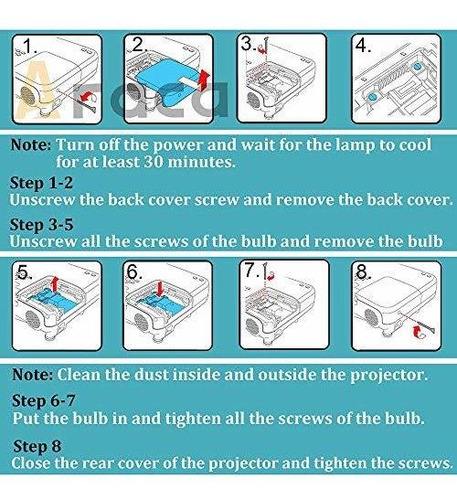 1.

2.

3.

4.

Araca

Note: Turn off the power and wait for the lamp to cool for at least 30 minutes.

Step 1-2
Unscrew the back cover screw and remove the back cover.

Step 3-5
Unscrew all the screws of the bulb and remove the bulb

5.

6.

7.

8.

Note: Clean the dust inside and outside the projector.

Step 6-7
Put the bulb in and tighten all the screws of the bulb.

Step 8
Close the rear cover of the projector and tighten the screws.