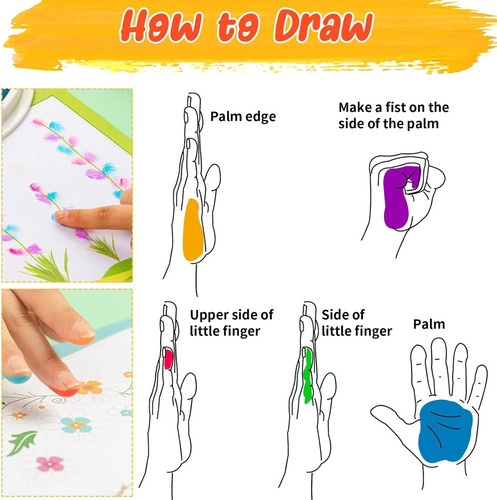 How to Draw

Palm edge

Make a fist on the side of the palm

Upper side of little finger

Side of little finger

Palm