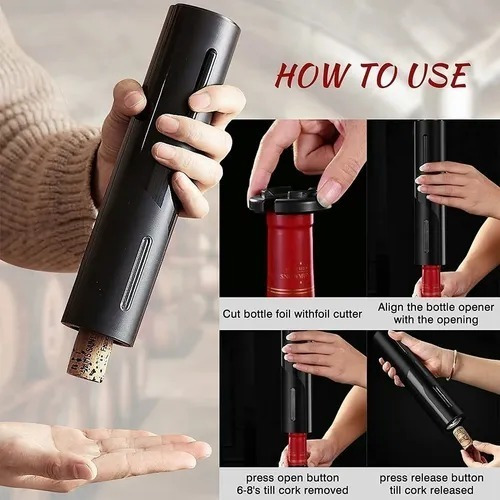 HOW TO USE

Cut bottle foil withfoil cutter

Align the bottle opener with the opening

press open button 6-8's till cork removed

press release button till cork released