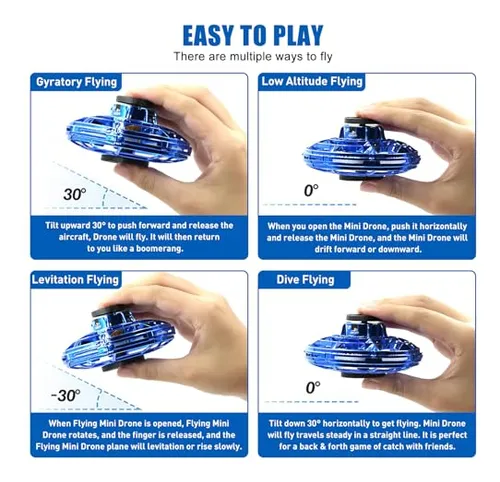 EASY TO PLAY

There are multiple ways to fly

Gyratory Flying

30°

Tilt upward 30° to push forward and release the aircraft, Drone will fly. It will then return to you like a boomerang.

Low Altitude Flying

0°

When you open the Mini Drone, push it horizontally and release the Mini Drone, and the Mini Drone will drift forward or downward.

Levitation Flying

-30°

When Flying Mini Drone is opened, Flying Mini Drone rotates, and the finger is released, and the Flying Mini Drone plane will levitation or rise slowly.

Dive Flying

0°

Tilt down 30° horizontally to get flying. Mini Drone will fly travels steady in a straight line. It is perfect for a back & forth game of catch with friends.