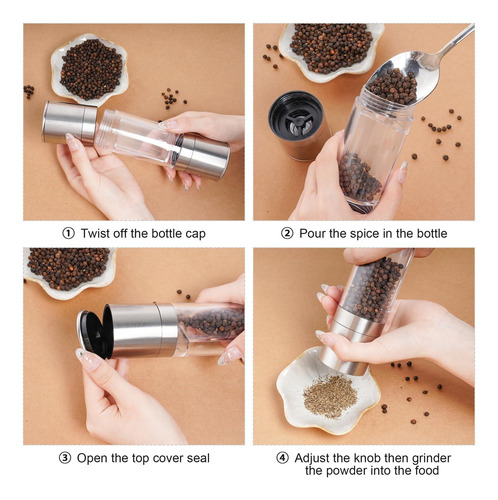 ① Twist off the bottle cap

② Pour the spice in the bottle

③ Open the top cover seal

④ Adjust the knob then grinder the powder into the food