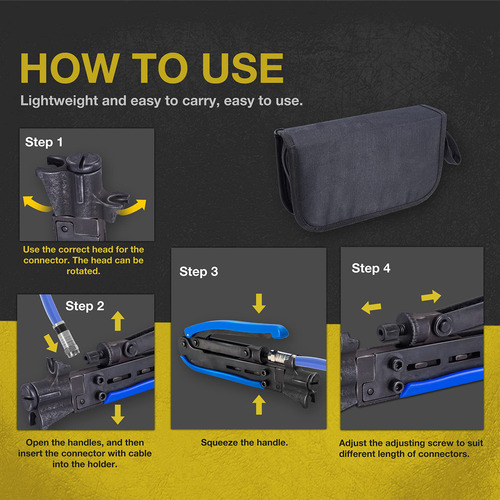 HOW TO USE

Lightweight and easy to carry, easy to use.

Step 1

Use the correct head for the connector. The head can be rotated.

Step 2

Open the handles, and then insert the connector with cable into the holder.

Step 3

Squeeze the handle.

Step 4

Adjust the adjusting screw to suit different length of connectors.