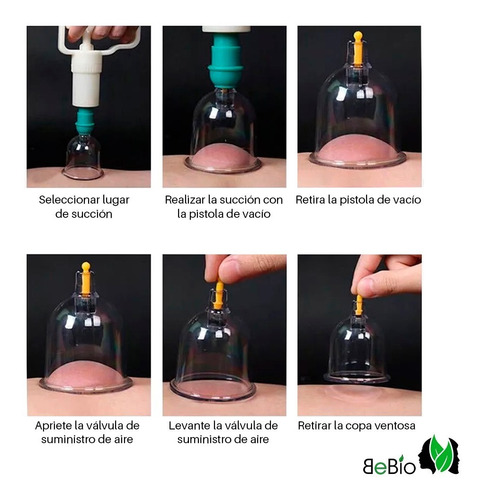 Seleccionar lugar de succión

Realizar la succión con la pistola de vacío

Retira la pistola de vacío

Apriete la válvula de suministro de aire

Levante la válvula de suministro de aire

Retirar la copa ventosa

BeBio