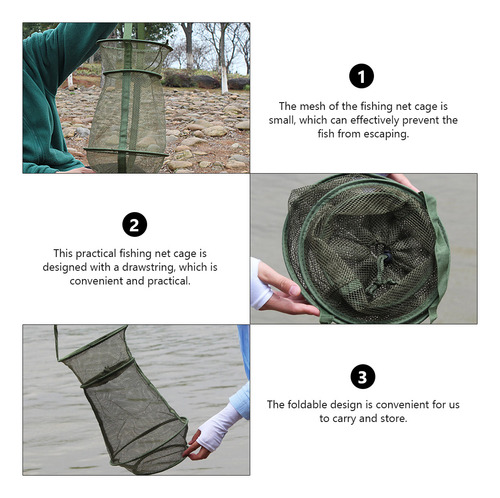 1

The mesh of the fishing net cage is small, which can effectively prevent the fish from escaping.

2

This practical fishing net cage is designed with a drawstring, which is convenient and practical.

3

The foldable design is convenient for us to carry and store.