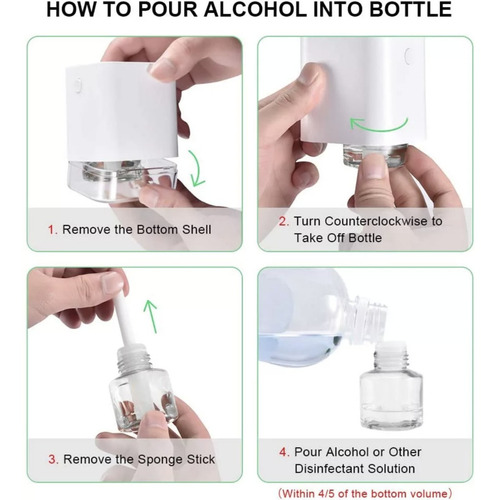 HOW TO POUR ALCOHOL INTO BOTTLE

1. Remove the Bottom Shell

2. Turn Counterclockwise to Take Off Bottle

3. Remove the Sponge Stick

4. Pour Alcohol or Other Disinfectant Solution

(Within 4/5 of the bottom volume)