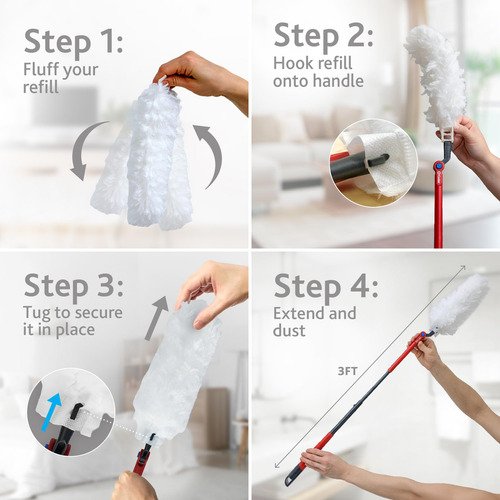 Step 1:
Fluff your refill

Step 2:
Hook refill onto handle

Step 3:
Tug to secure it in place

Step 4:
Extend and dust

3FT