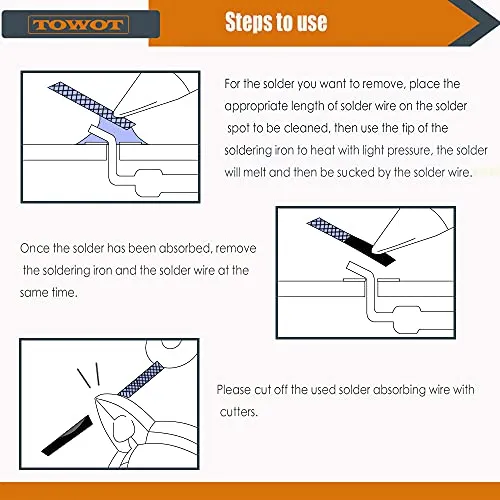 TOWOT

Steps to use

For the solder you want to remove, place the appropriate length of solder wire on the solder spot to be cleaned, then use the tip of the soldering iron to heat with light pressure, the solder will melt and then be sucked by the solder wire.

Once the solder has been absorbed, remove the soldering iron and the solder wire at the same time.

Please cut off the used solder absorbing wire with cutters.