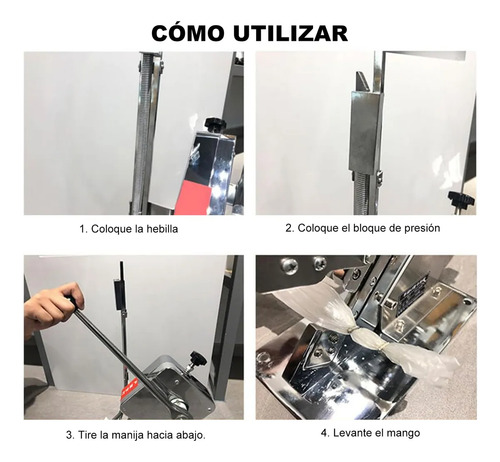 CÓMO UTILIZAR

1. Coloque la hebilla

2. Coloque el bloque de presión

3. Tire la manija hacia abajo.

4. Levante el mango