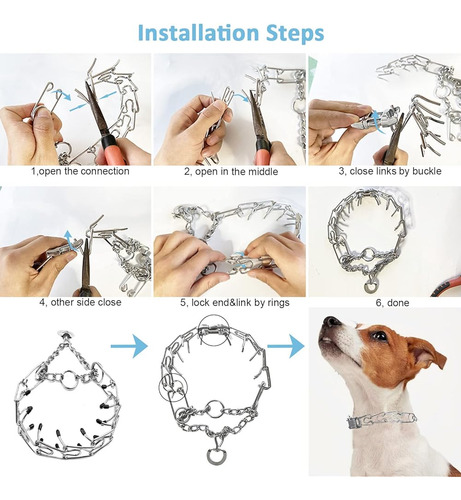 Installation Steps

1,open the connection

2, open in the middle

3, close links by buckle

4, other side close

5, lock end&link by rings

6, done